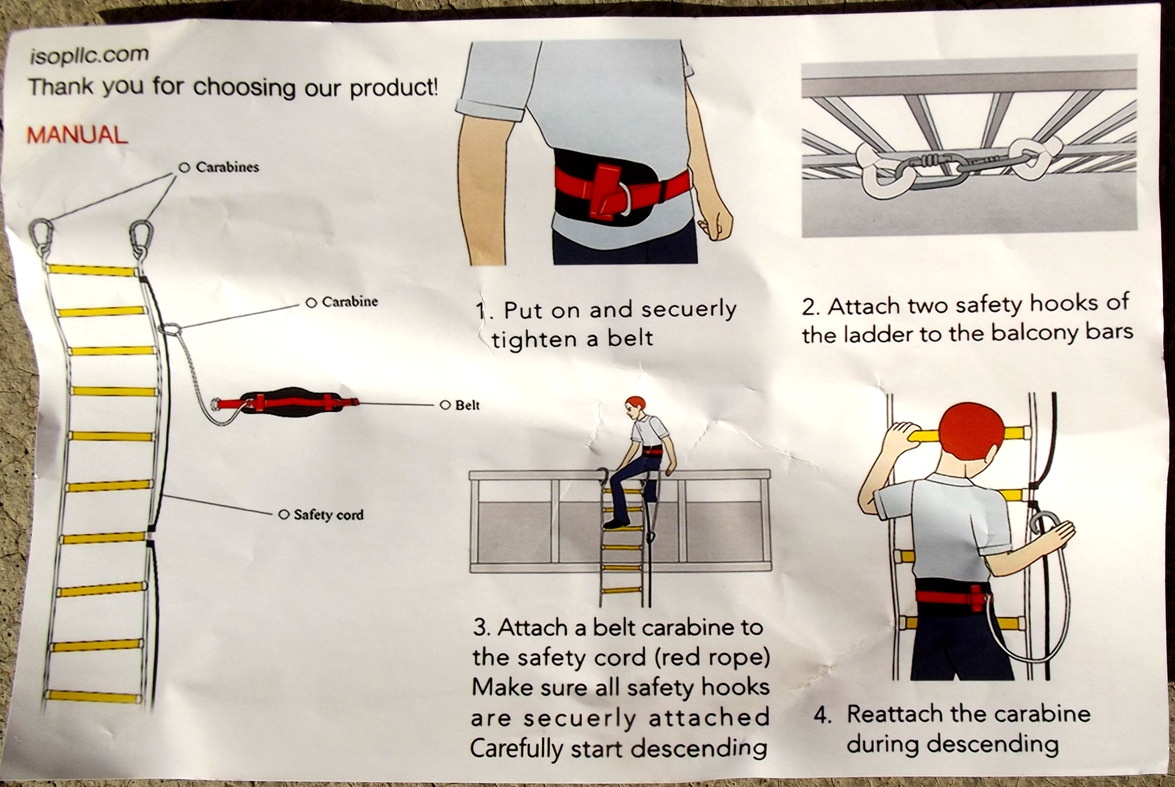 isopllc.com
Thank you for choosing our product!

MANUAL

Carabines

Carabine

Belt

Safety cord

1. Put on and secuerly tighten a belt

2. Attach two safety hooks of the ladder to the balcony bars

3. Attach a belt carabine to the safety cord (red rope)
Make sure all safety hooks are secuerly attached
Carefully start descending

4. Reattach the carabine during descending